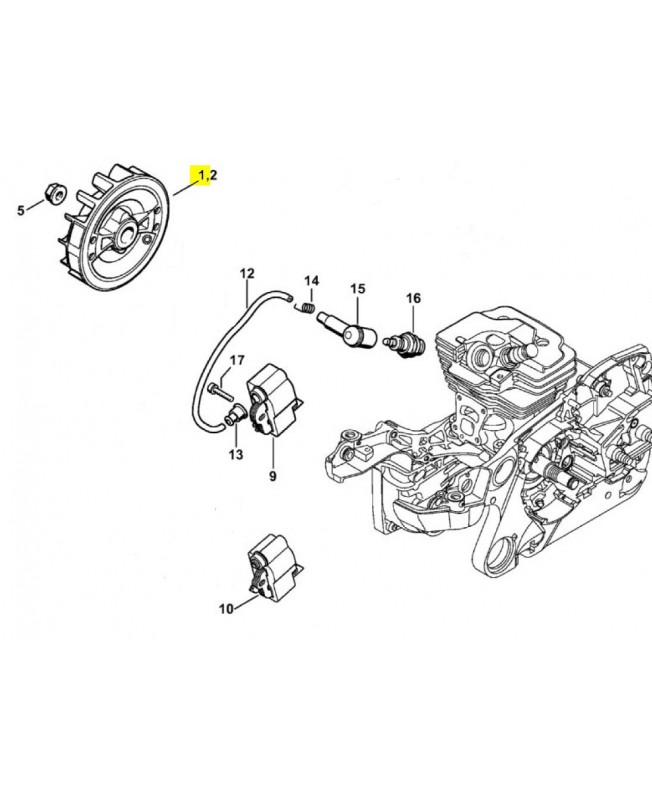 1,2
5
12
14
15
16
17
13
9
10