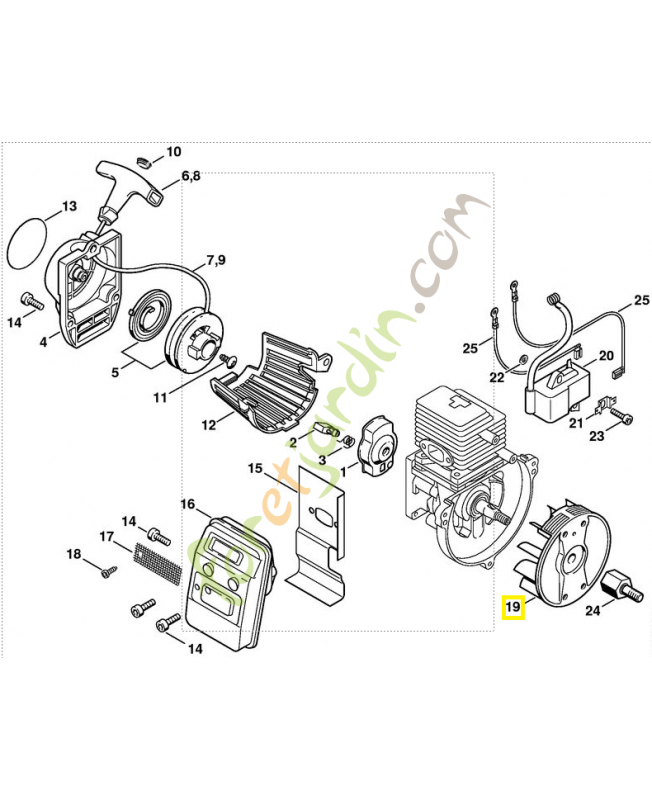 10
6,8
13
7,9
14
4
5
11
12
2
3
1
15
16
14
17
18
14
25
25
22
20
21
23
19
24
foretjardin.com