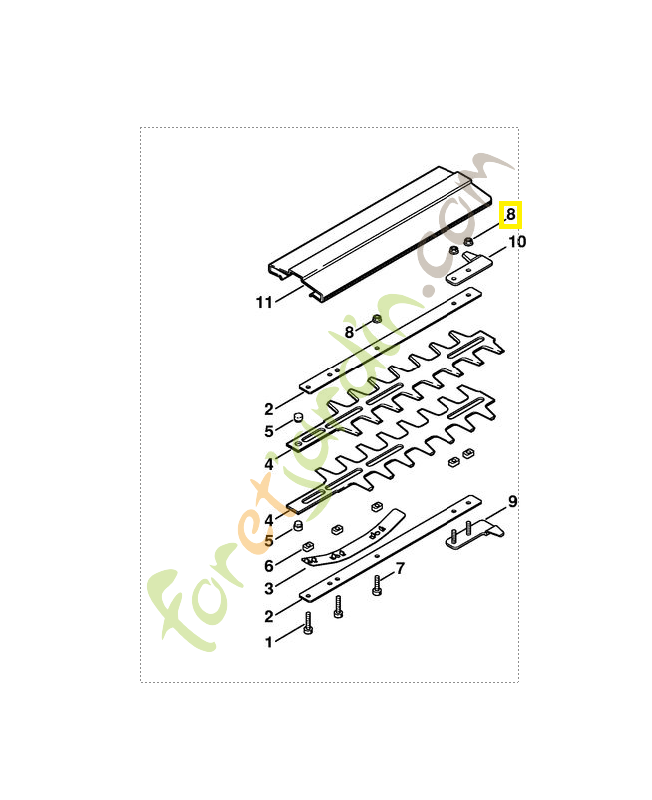 8
10
11
8
2
5
4
4
5
6
3
2
1
7
9
foretjardin.com