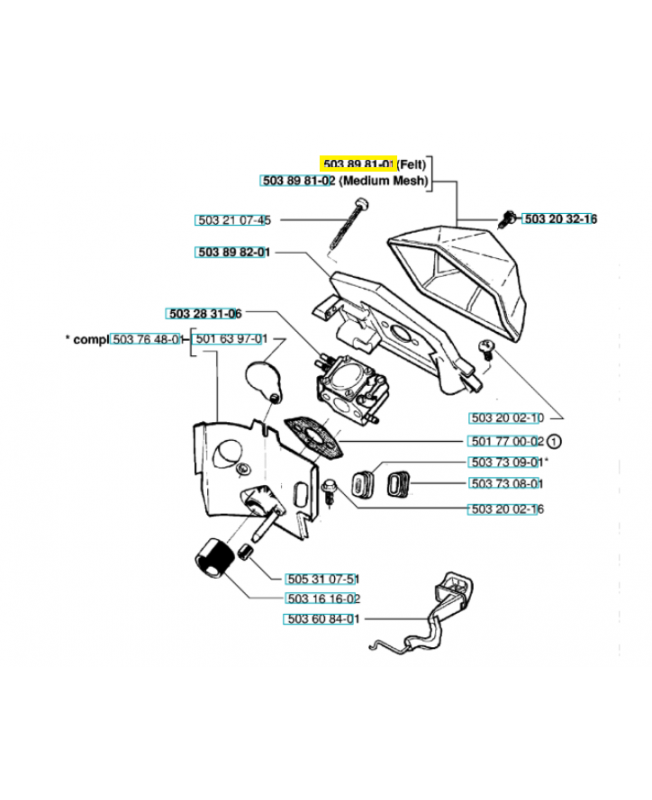 503 89 81-01 (Felt)
503 89 81-02 (Medium Mesh)
503 21 07-45
503 20 32-16
503 89 82-01
503 28 31-06
* compl 503 76 48-01
501 63 97-01
503 20 02-10
501 77 00-02 1
503 73 09-01*
503 73 08-01
503 20 02-16
505 31 07-51
503 16 16-02
503 60 84-01