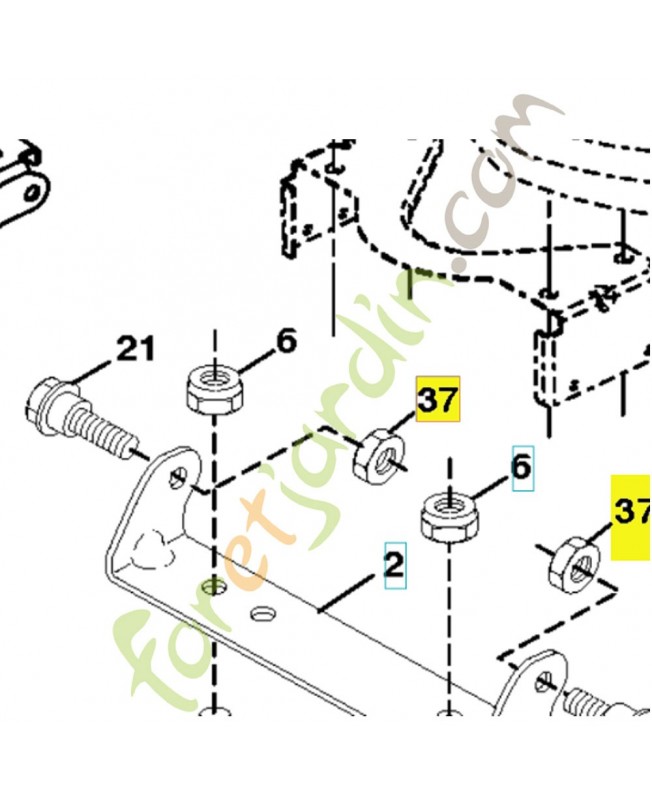 21
6
37
6
37
2
foretjardin.com