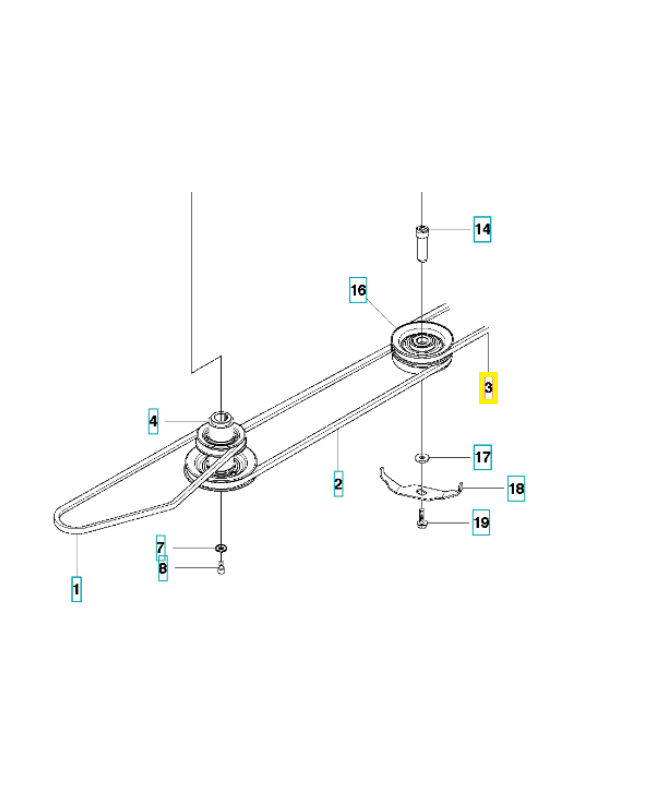 14
16
3
4
17
2
18
19
7
8
1