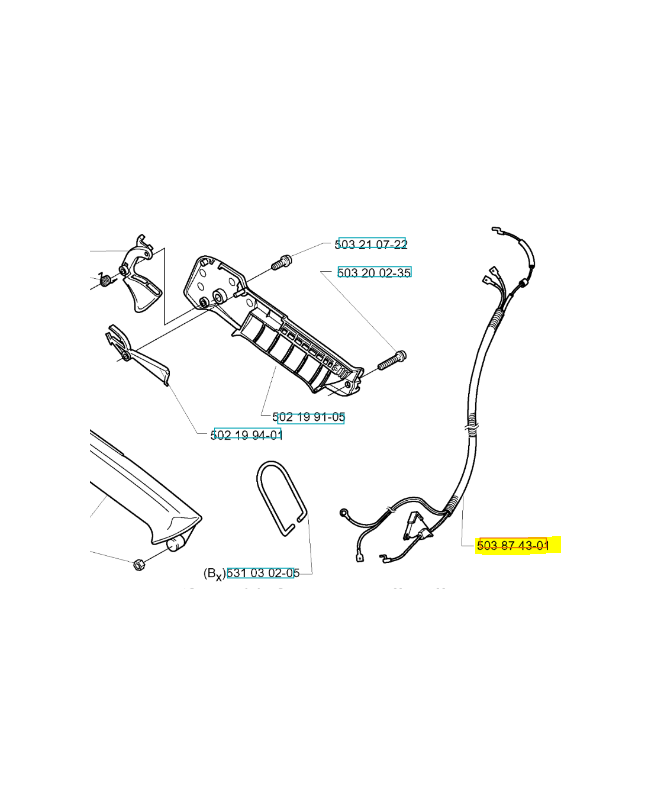 503 21 07-22
503 20 02-35
502 19 91-05
502 19 94-01
503 87 43-01
($B_X$)531 03 02-05