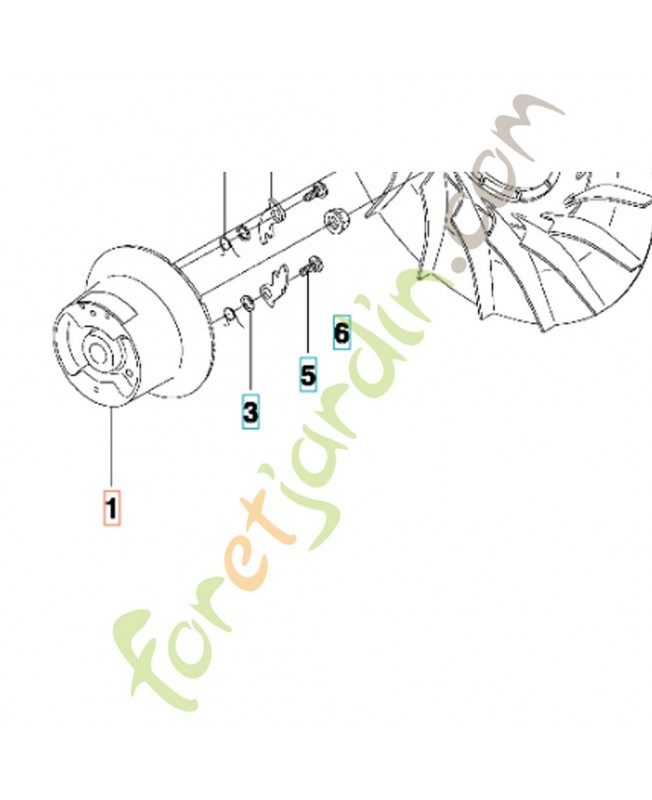 6
5
3
1
foretjardin.com