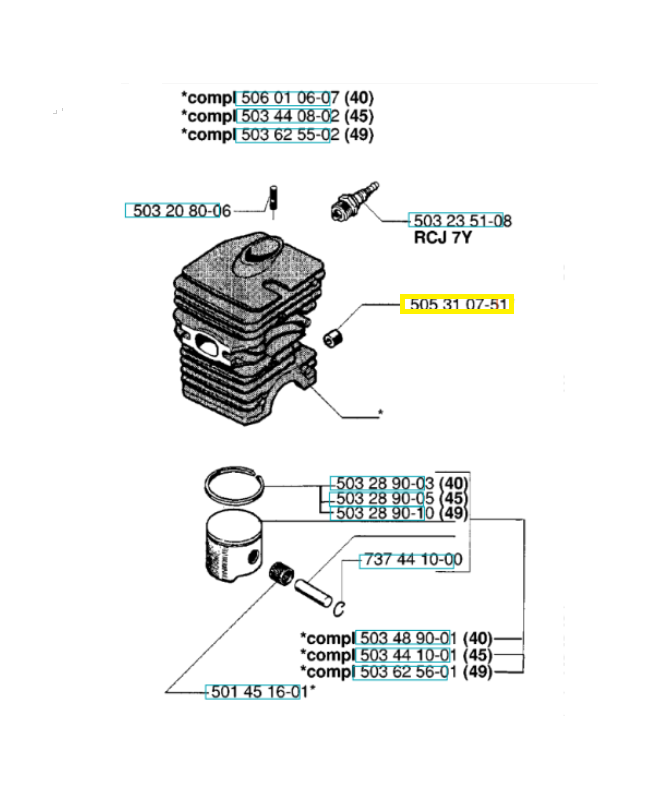 *compl 506 01 06-07 (40)
*compl 503 44 08-02 (45)
*compl 503 62 55-02 (49)

503 20 80-06

503 23 51-08
RCJ 7Y

505 31 07-51

*

503 28 90-03 (40)
503 28 90-05 (45)
503 28 90-10 (49)

737 44 10-00

*compl 503 48 90-01 (40)
*compl 503 44 10-01 (45)
*compl 503 62 56-01 (49)

501 45 16-01*