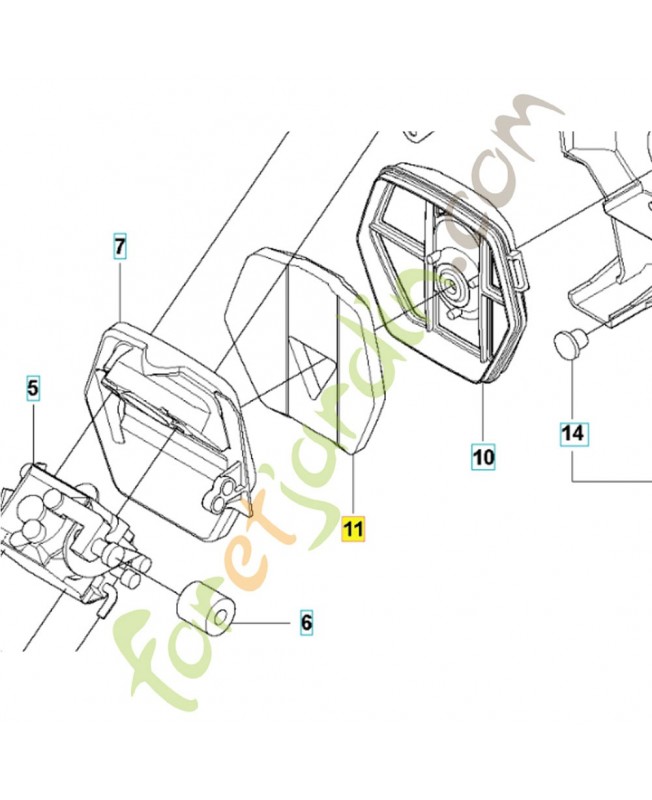 7
5
10
14
11
6
foretjardin.com