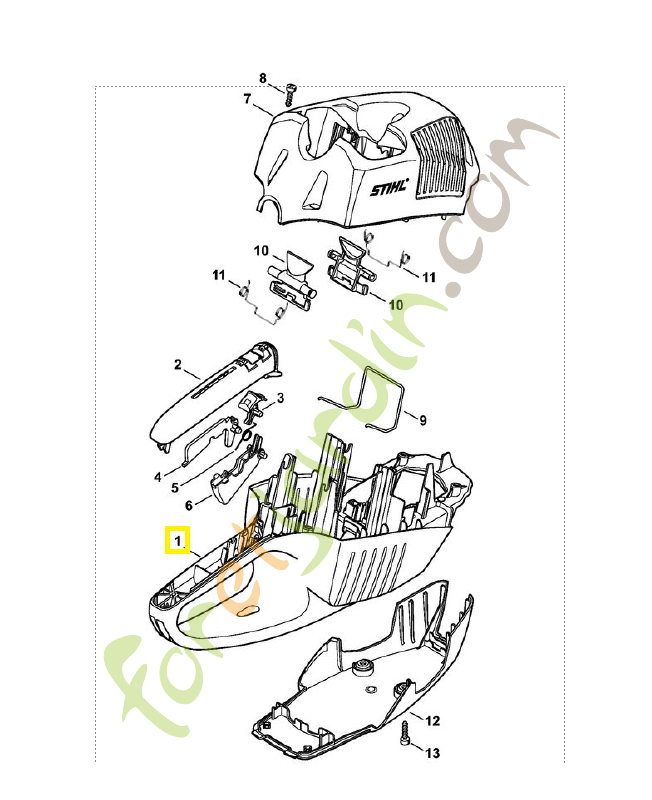 8
7
STIHL
10
11
11
10
2
3
9
4
5
6
1
12
13
foretjardin.com