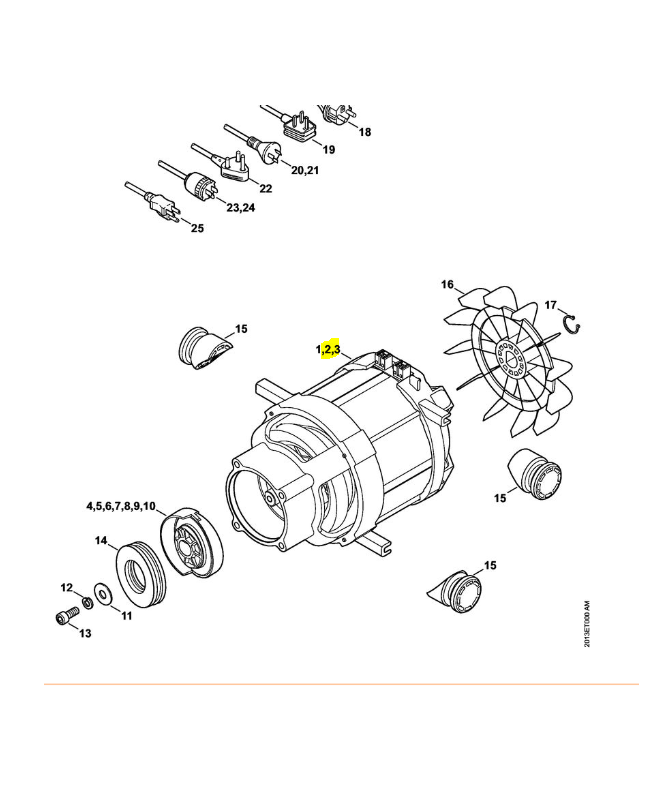 18
19
20,21
22
23,24
25
16
17
15
1,2,3
15
4,5,6,7,8,9,10
14
12
11
13
15
2013ET000 AM