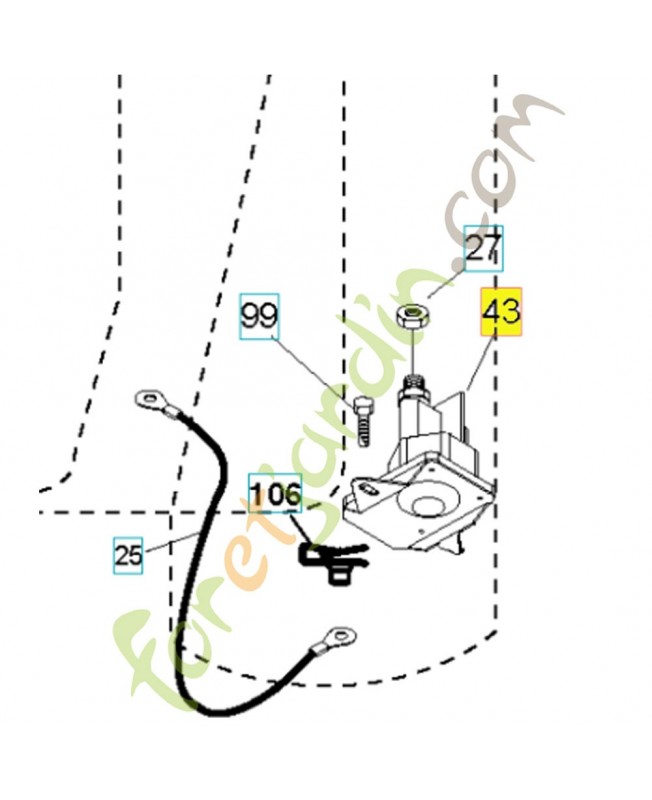 27
43
99
106
25
Foretjardin.com