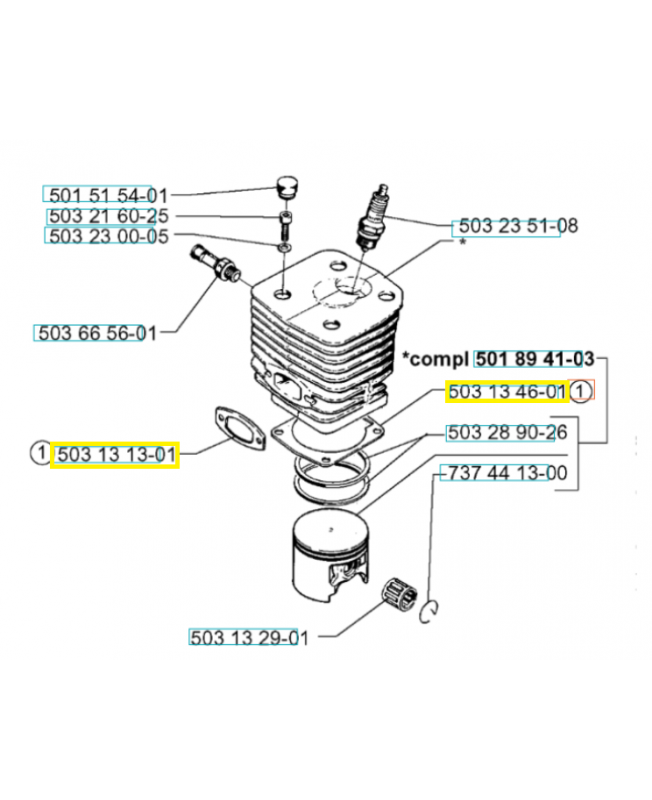 501 51 54-01
503 21 60-25
503 23 00-05
503 23 51-08
*
503 66 56-01
*compl 501 89 41-03
503 13 46-01 1
1 503 13 13-01
503 28 90-26
737 44 13-00
503 13 29-01