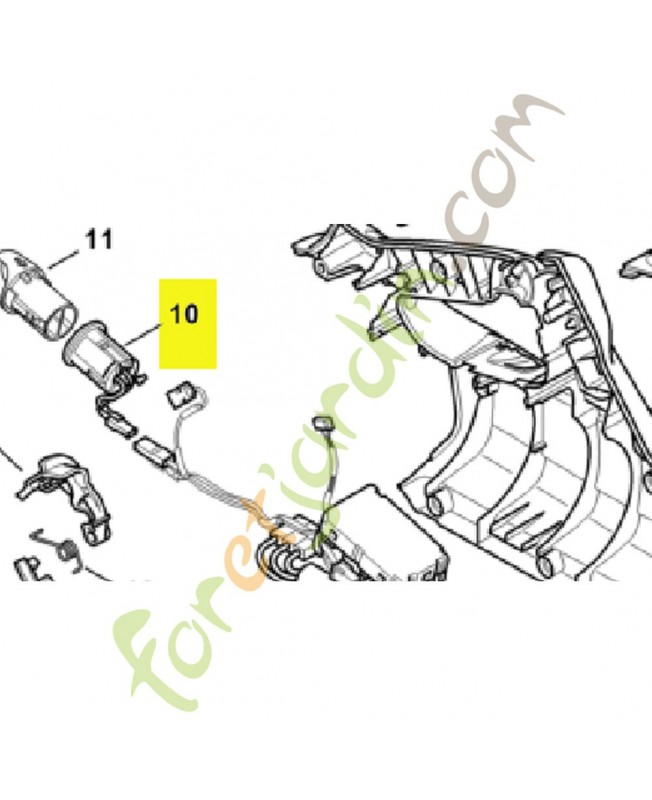 11

10

foretjardin.com