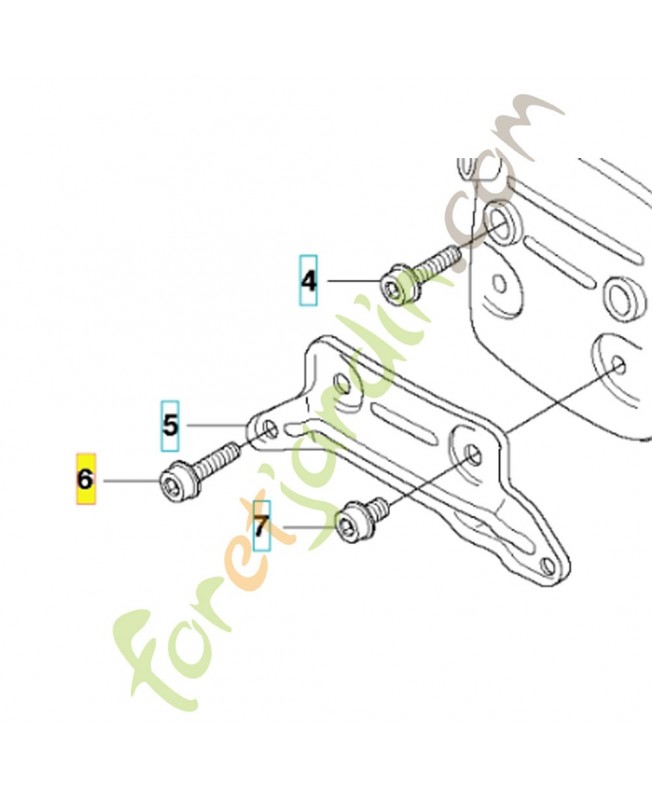 4

5

6

7

foretjardin.com