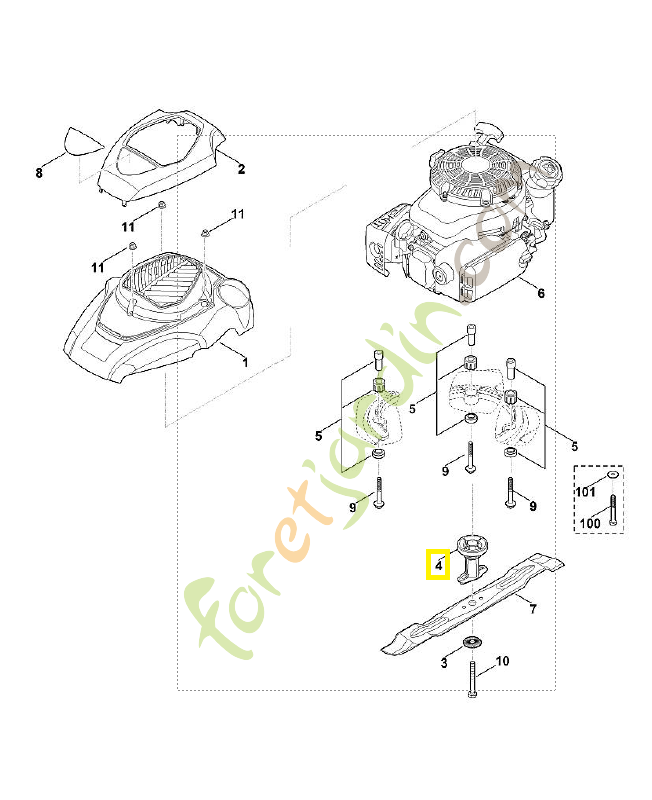 8
2
11
11
11
1
6
5
5
5
9
9
9
101
100
4
7
3
10
foretjardin.com