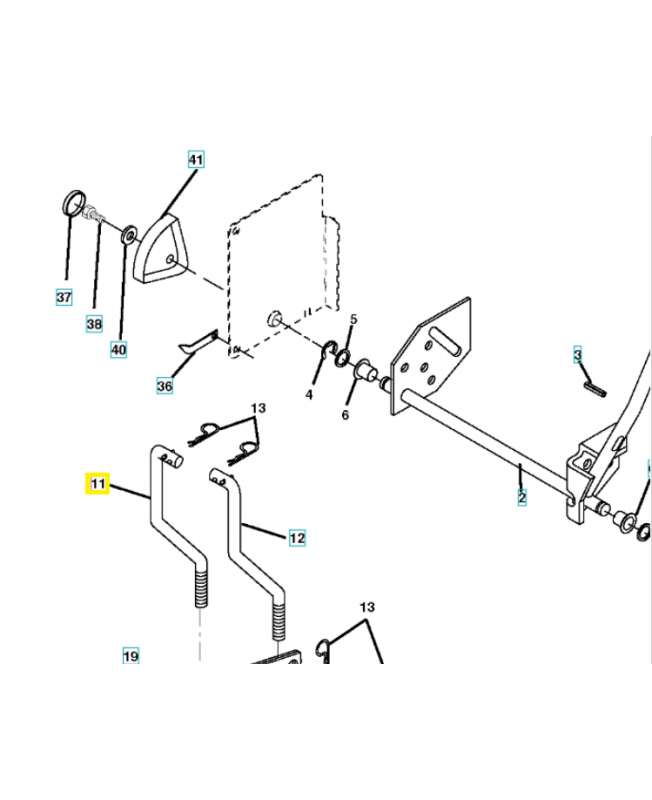 41
37
38
40
36
5
4
6
3
13
11
12
2
13
19