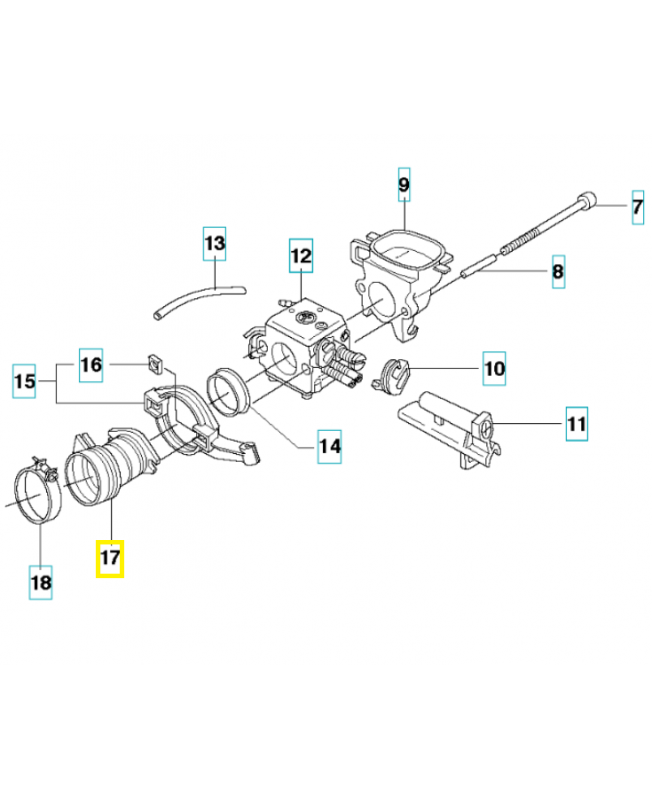 9
7
13
12
8
16
15
10
11
14
17
18