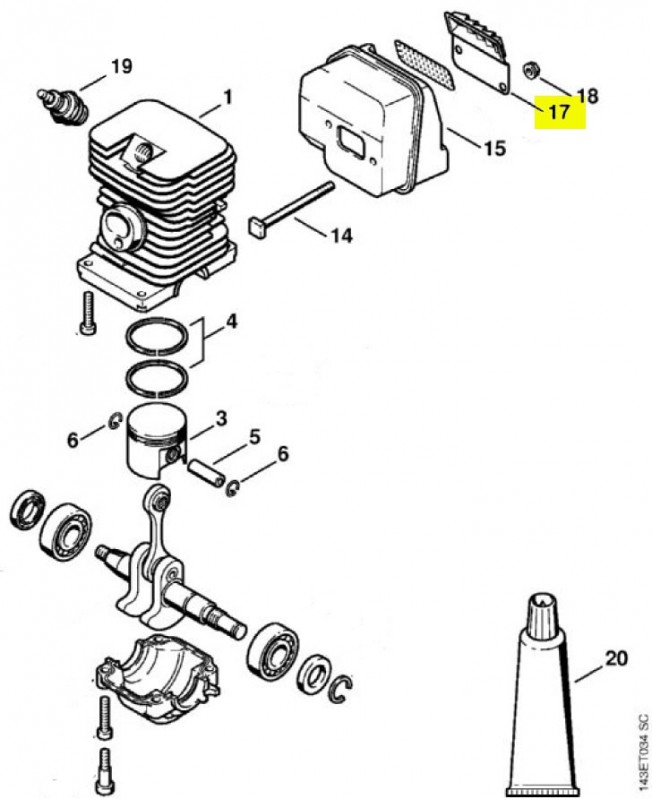 19
1
18
17
15
14
4
3
6
5
6
20
143ET034 SC