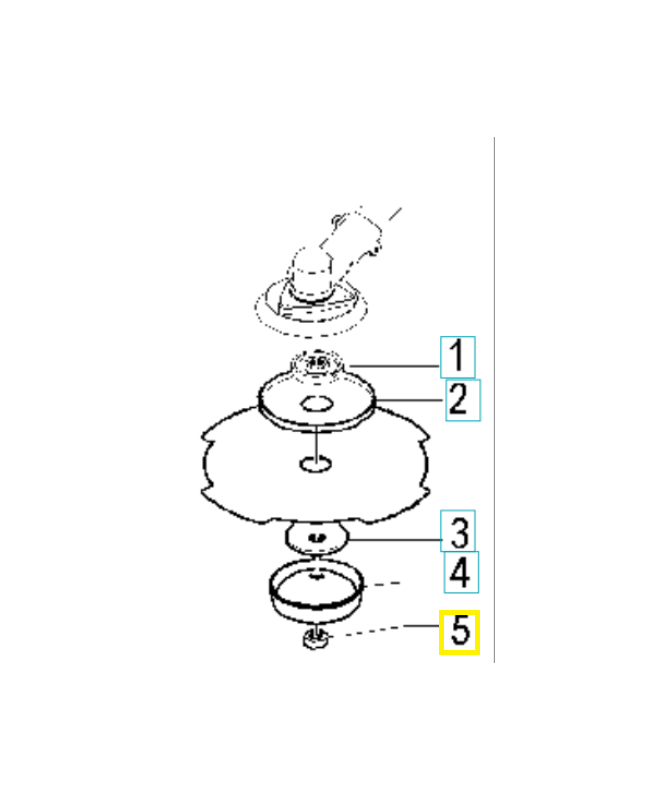 1
2
3
4
5