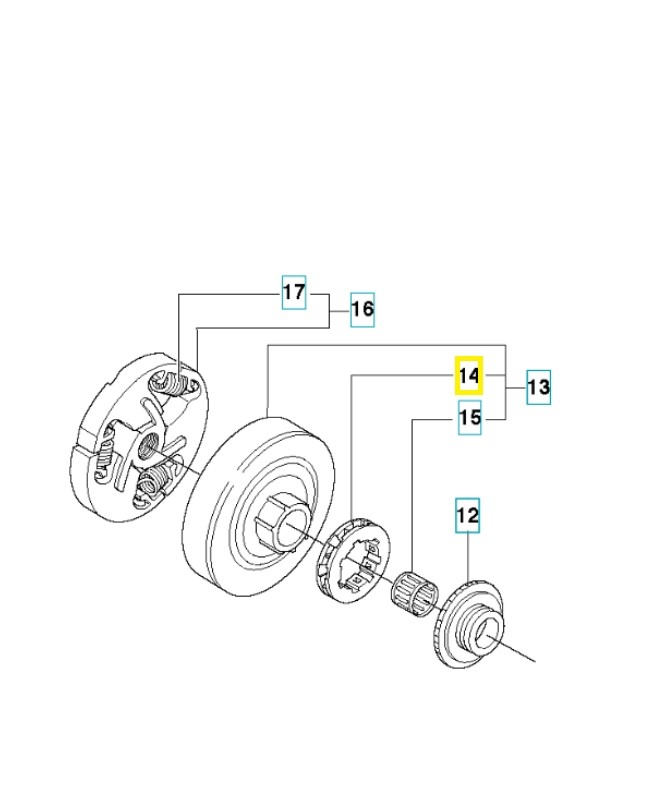 17
16
14
13
15
12