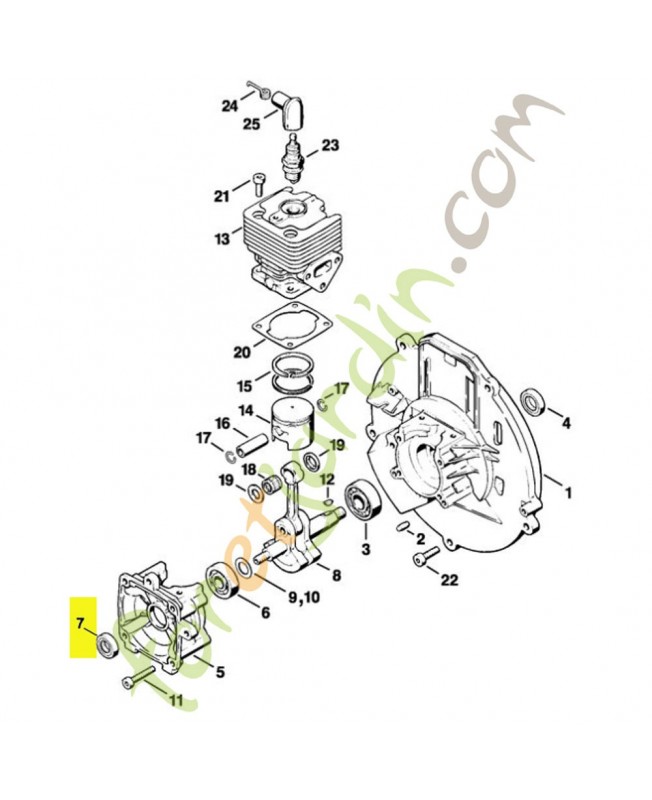 24
25
23
21
13
20
15
17
14
16
17
19
18
19
12
4
1
3
2
22
8
9,10
6
7
5
11

foretjardin.com