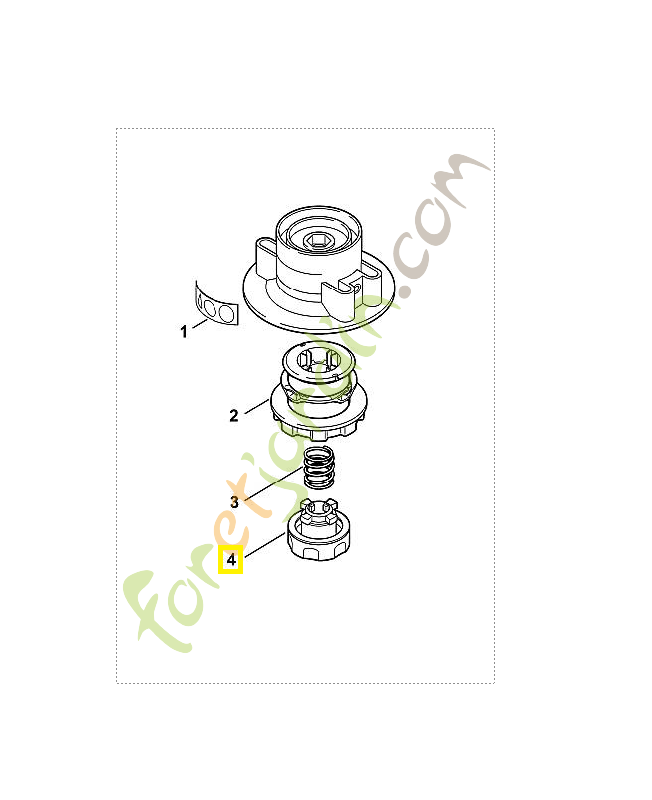 1

2

3

4

foretjardin.com