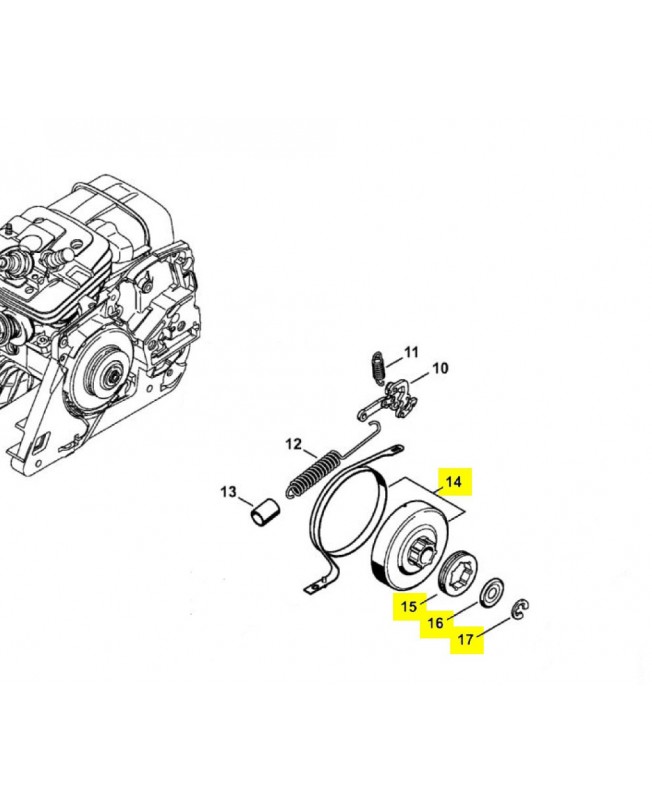 11
10
12
13
14
15
16
17