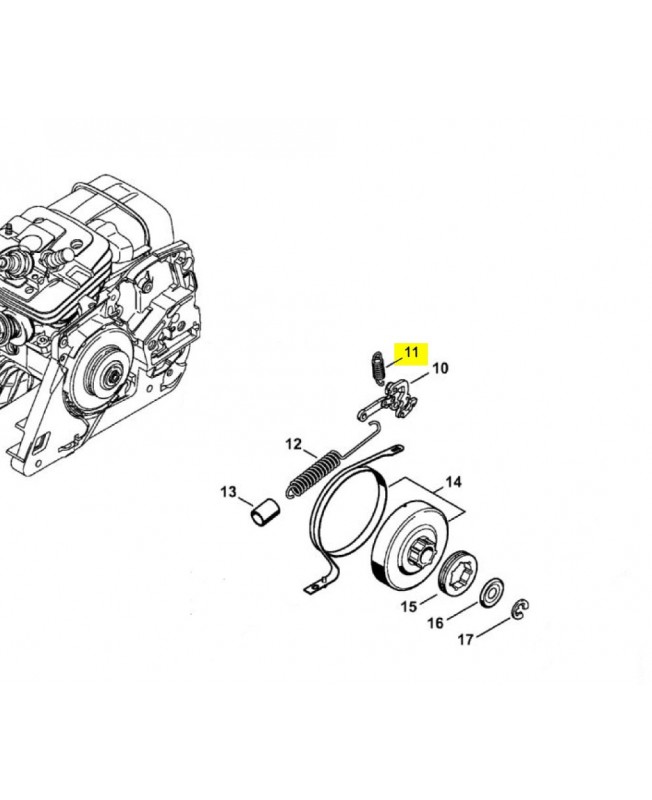 11
10
12
13
14
15
16
17