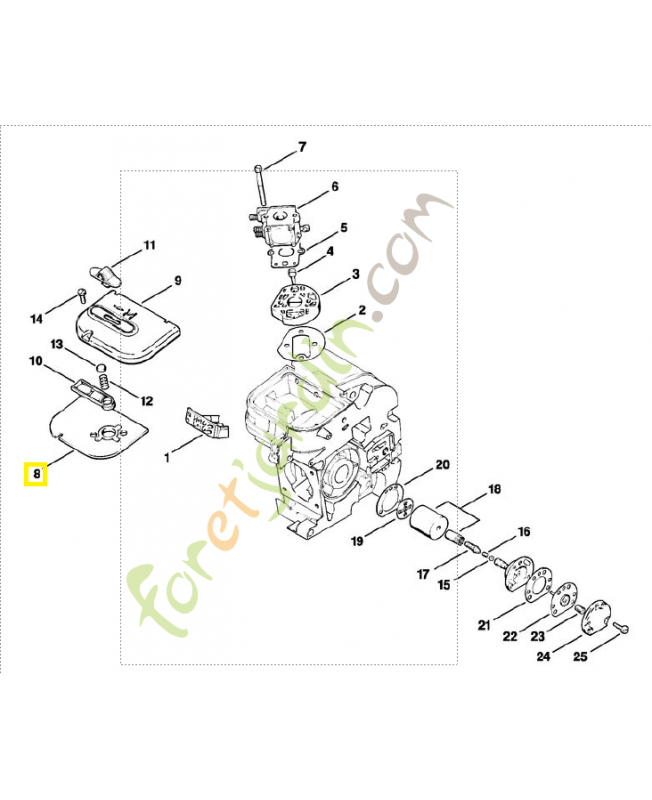 7
6
5
4
3
2
11
9
14
13
10
12
1
8
20
18
19
16
17
15
21
22
23
24
25
foretjardin.com