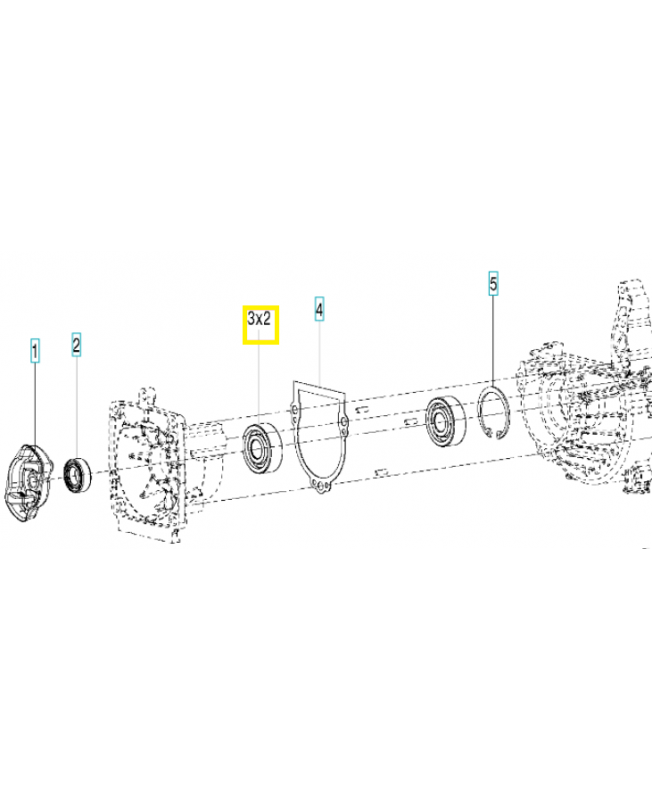 1
2
3x2
4
5