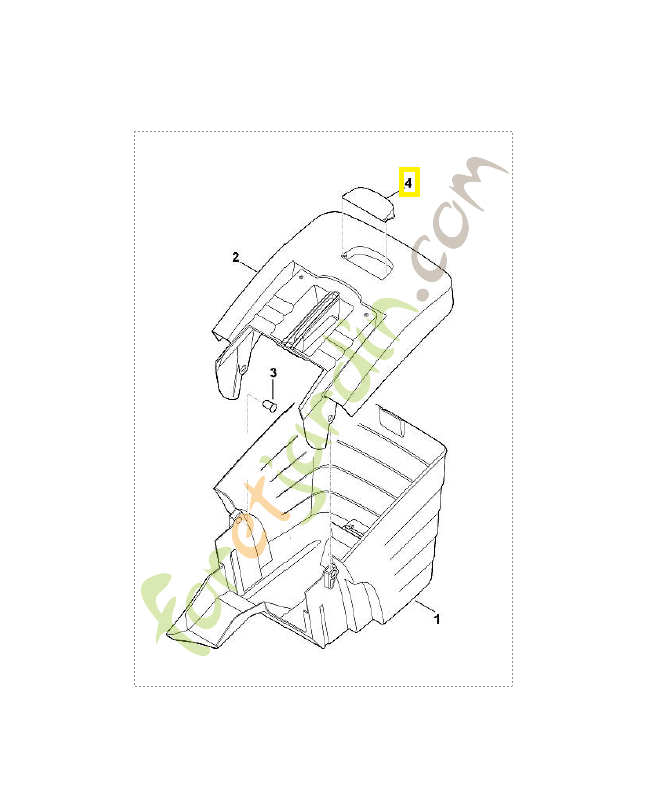 4
2
3
1
foretjardin.com