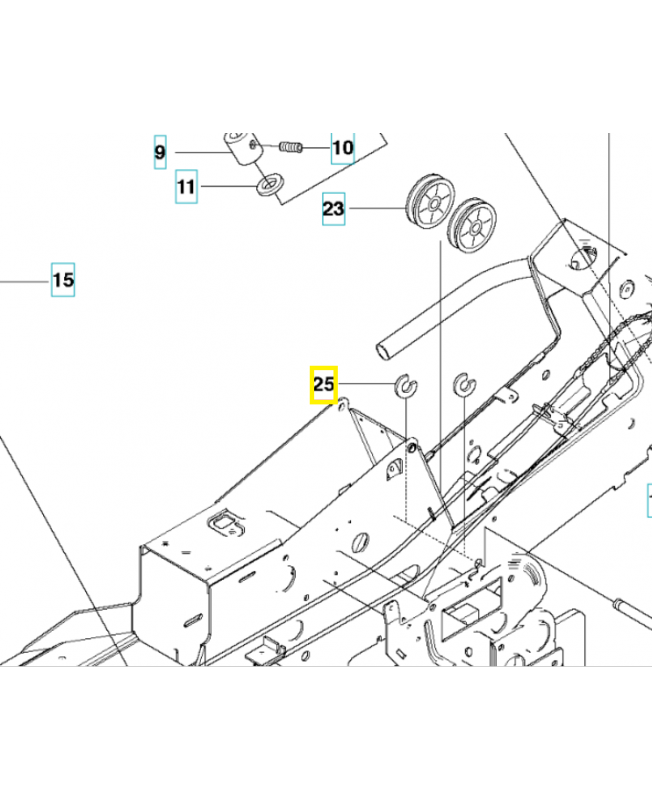 9
10
11
23
15
25