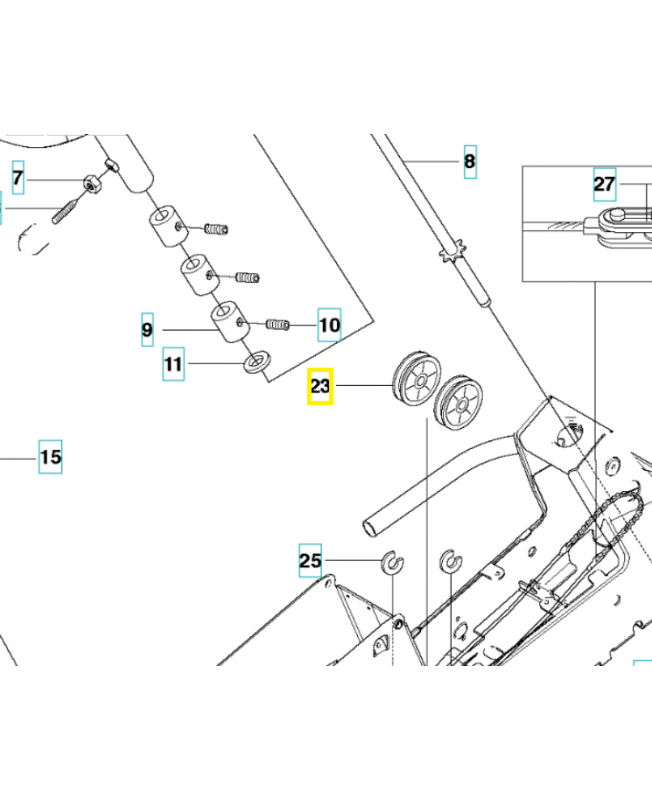 7
8
27
9
10
11
23
15
25