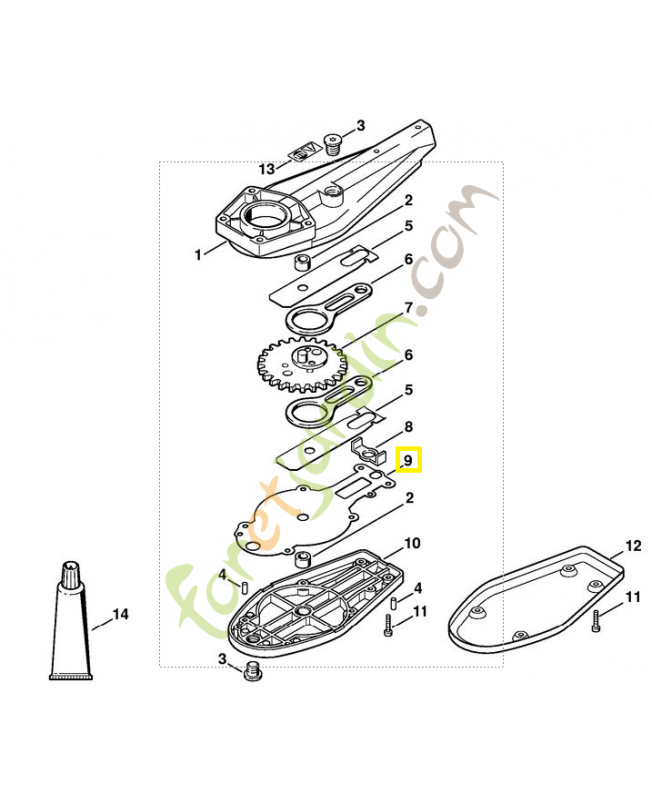 3
13
2
1
5
6
7
6
5
8
9
2
10
12
4
4
11
11
14
3
foretjardin.com