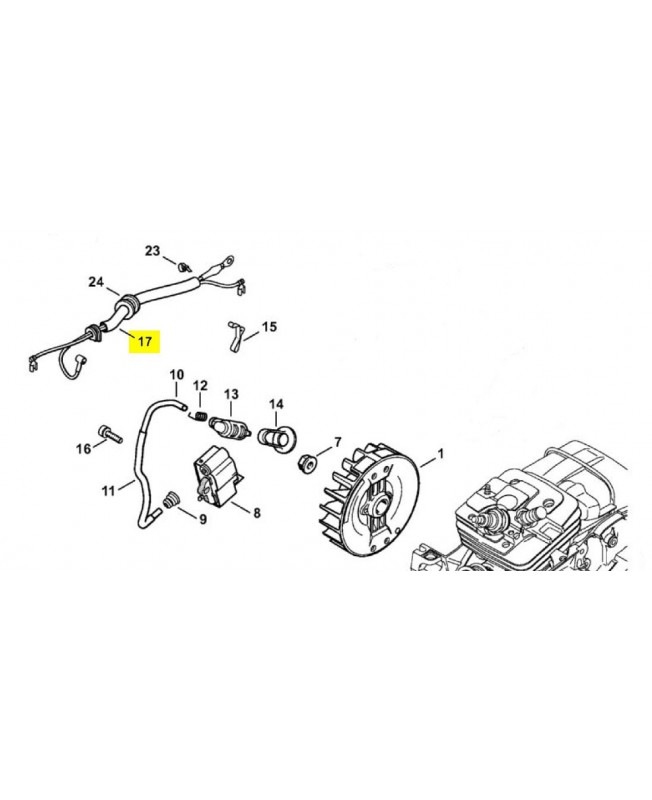 23
24
17
15
10
12
13
14
16
7
1
11
9
8