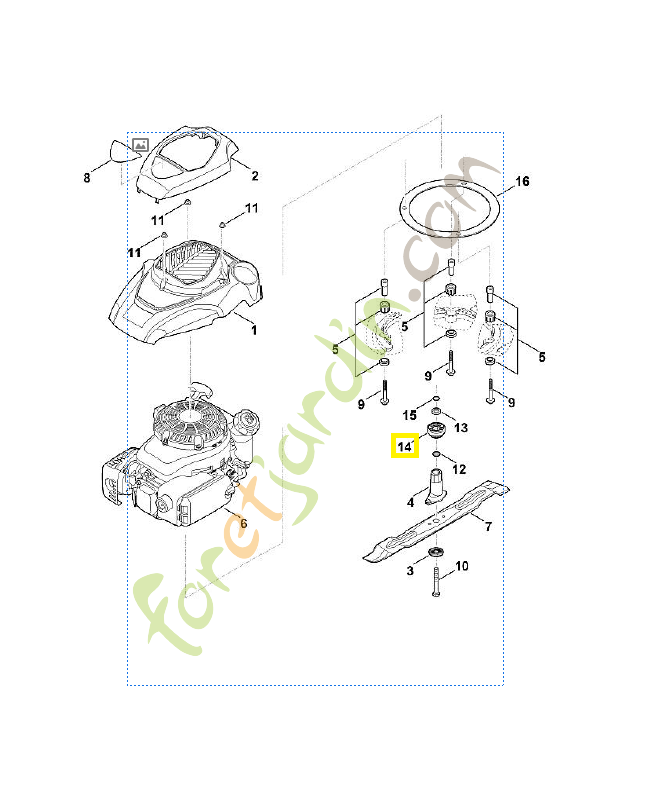 8
2
11
11
11
1
6
16
5
5
5
9
9
9
15
13
14
12
4
7
3
10
foretjardin.com