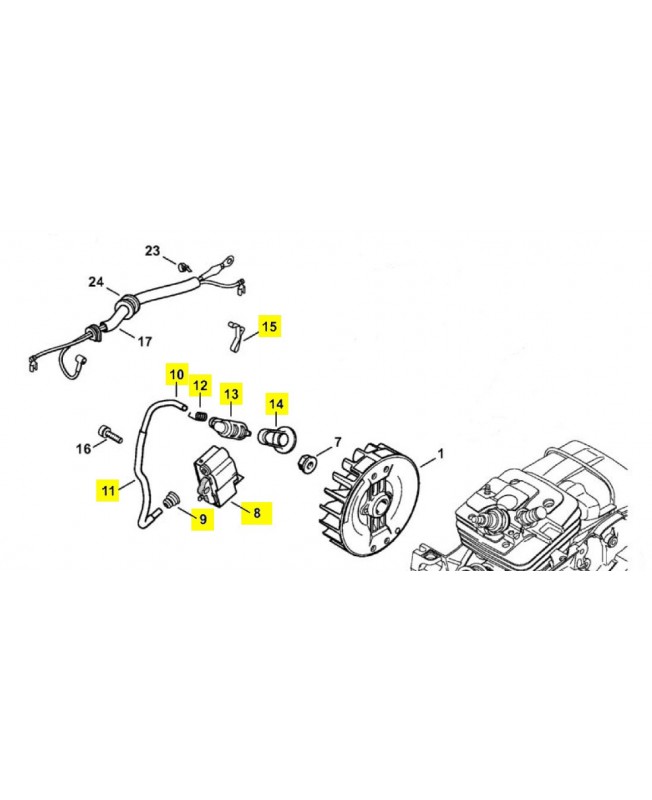 23
24
17
15
10
12
13
14
16
7
1
11
9
8