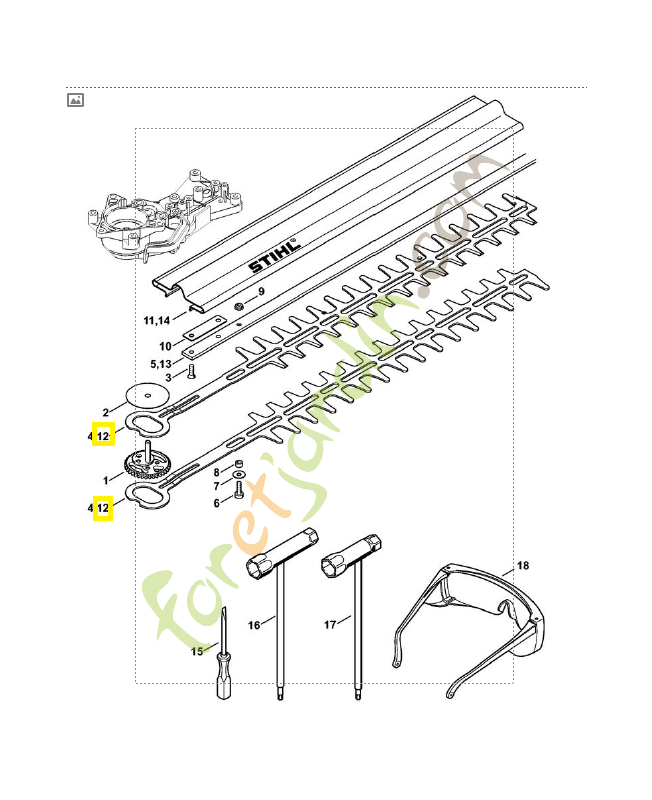 STIHL
9
11,14
10
5,13
3
2
4 12
1
8
7
6
4 12
18
16
17
15
foretjardin.com