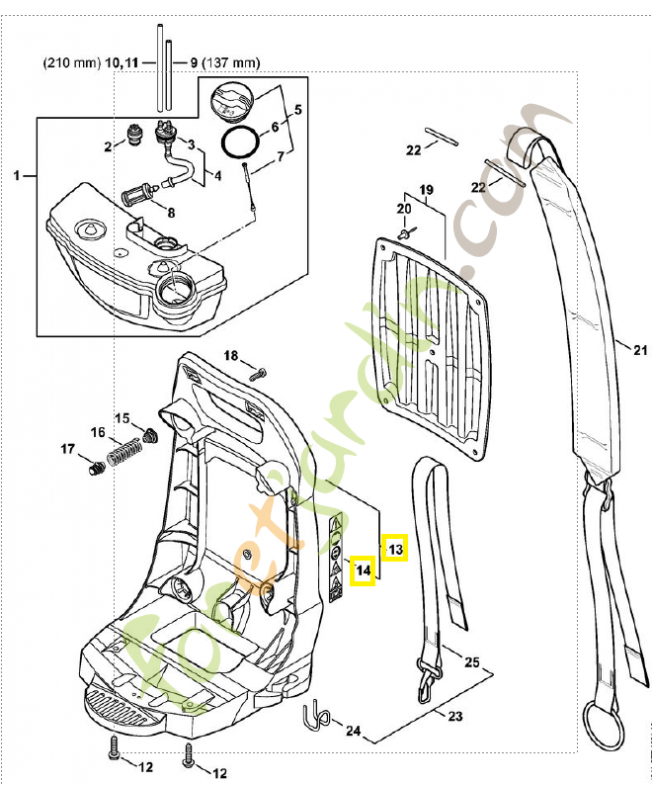 (210 mm) 10,11
9 (137 mm)
1
2
3
4
5
6
7
8
22
22
19
20
21
18
15
16
17
13
14
25
23
24
12
12
foretjardin.com