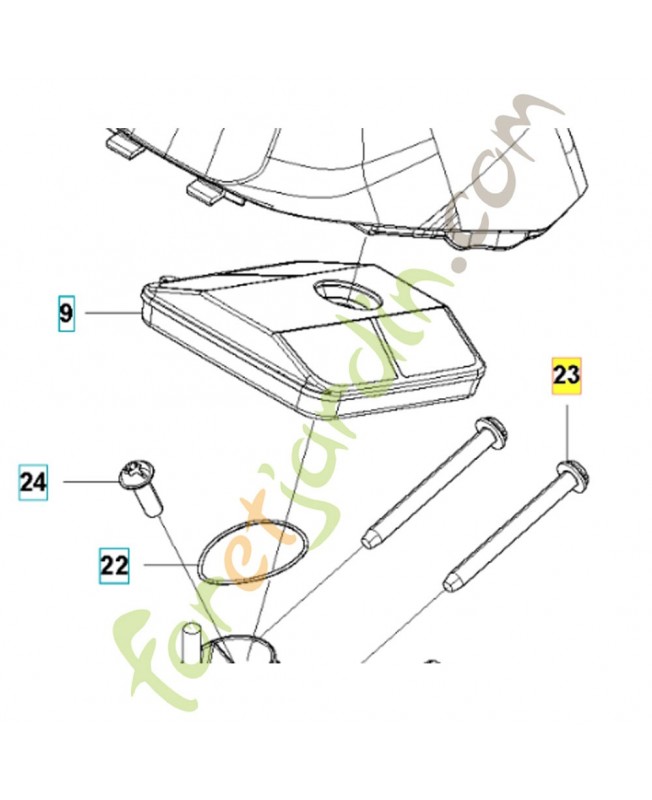 9

23

24

22

foretjardin.com