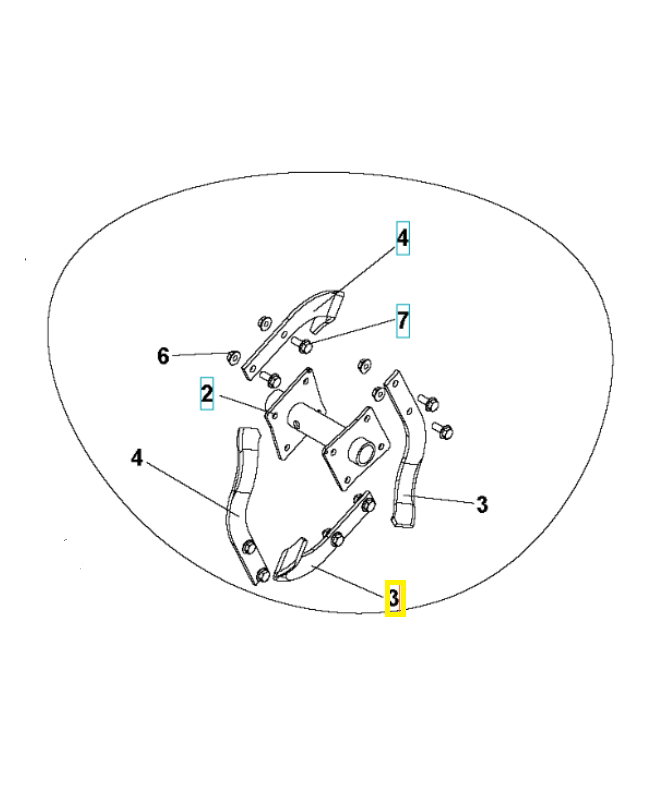 4
7
6
2
4
3
3