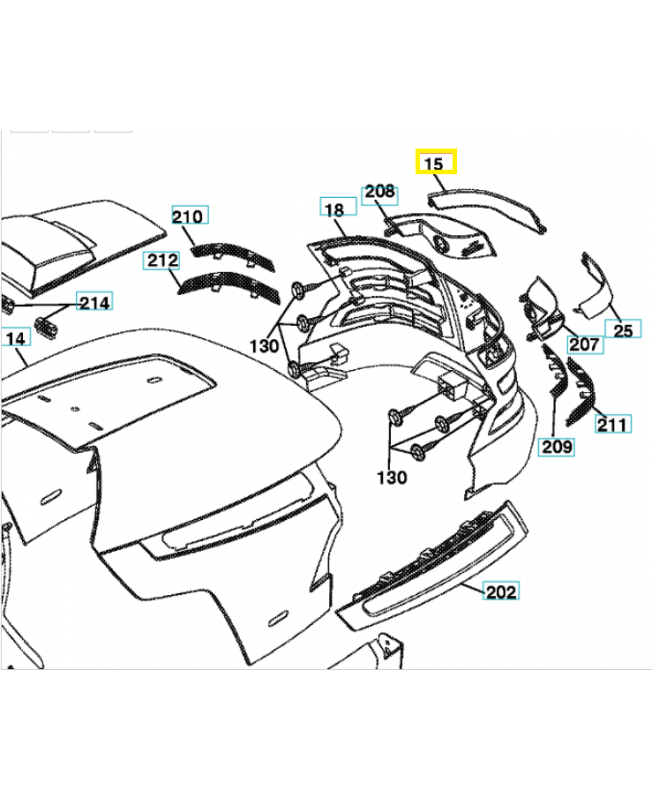 15
208
18
210
212
214
14
130
207
25
209
211
130
202