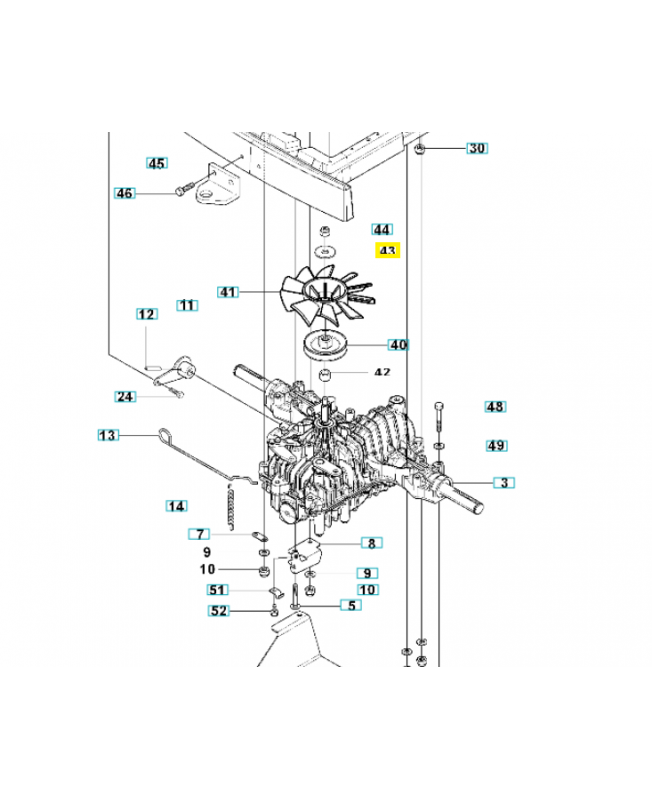 30
45
46
44
43
41
11
12
40
42
24
48
13
49
3
14
7
8
9
10
9
51
10
52
5