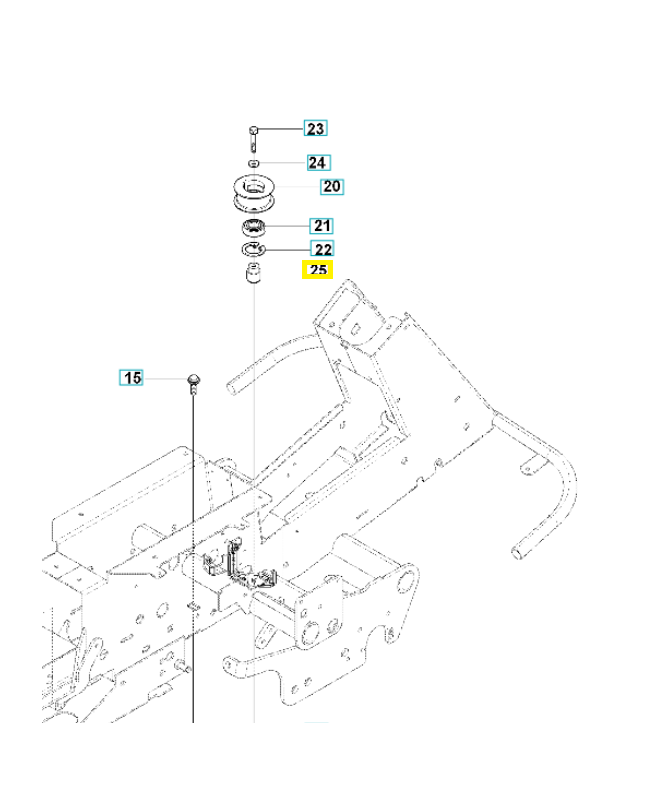 23
24
20
21
22
25
15