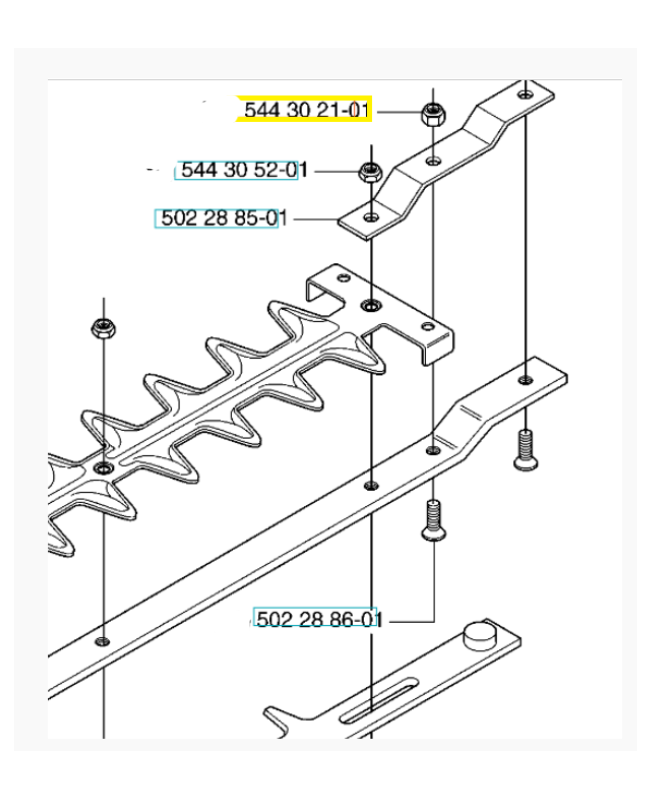 544 30 21-01

544 30 52-01

502 28 85-01

502 28 86-01