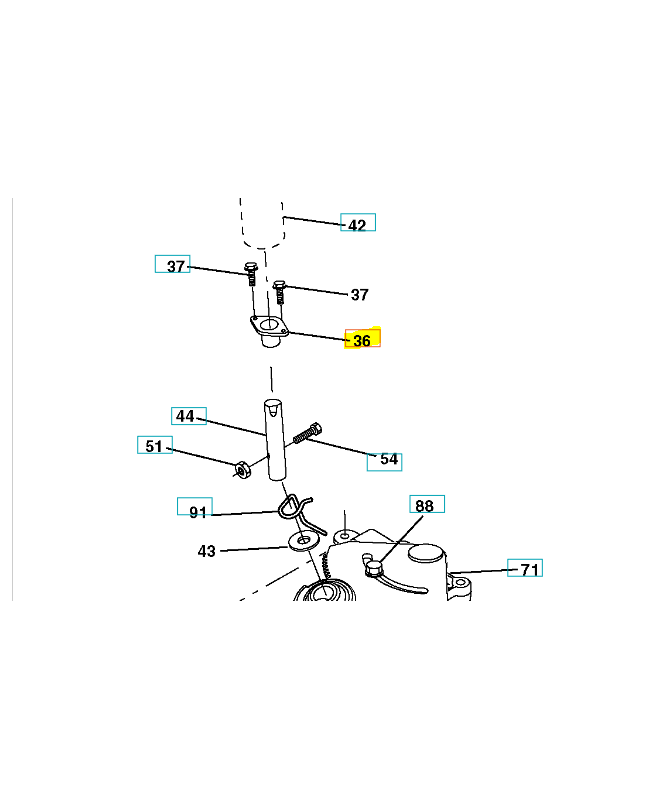 42
37
37
36
44
51
54
91
88
43
71