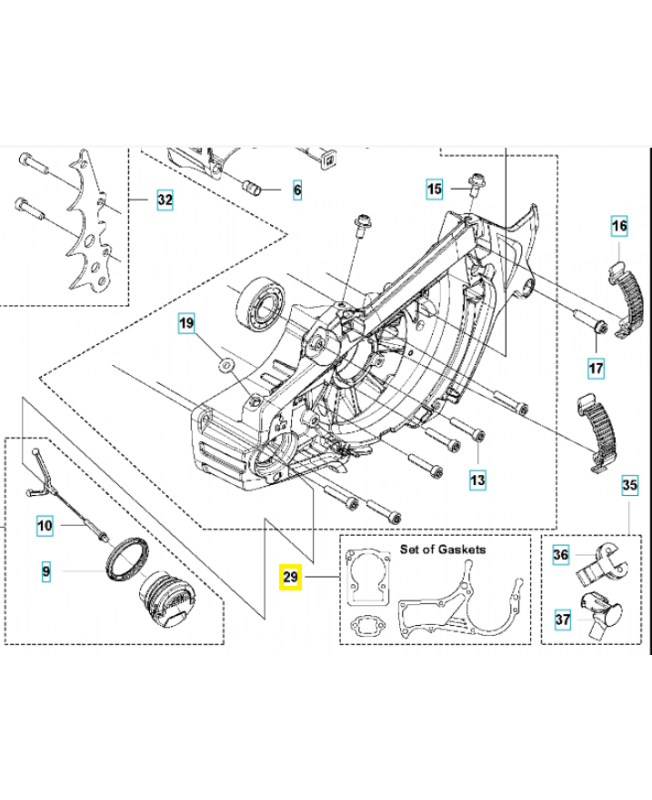 32
6
15
16
19
17
13
35
10
9
29
Set of Gaskets
36
37