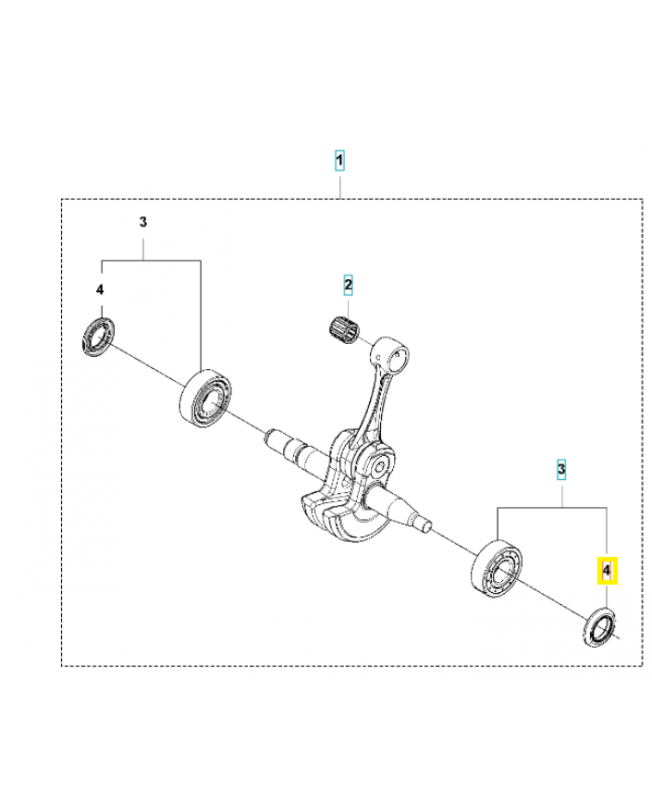 1
3
4
2
3
4