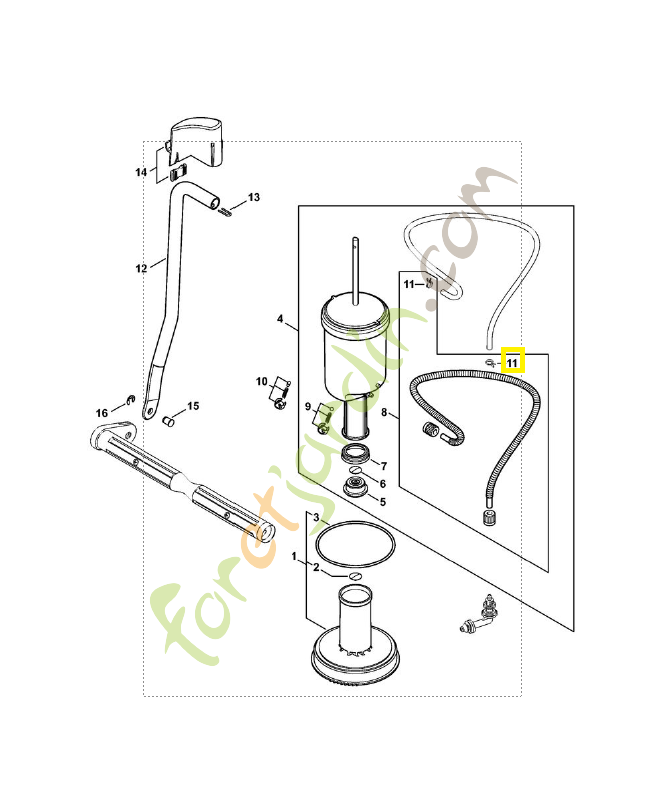 14
13
12
4
11
11
10
9
8
16
15
7
6
5
3
1
2
foretjardin.com