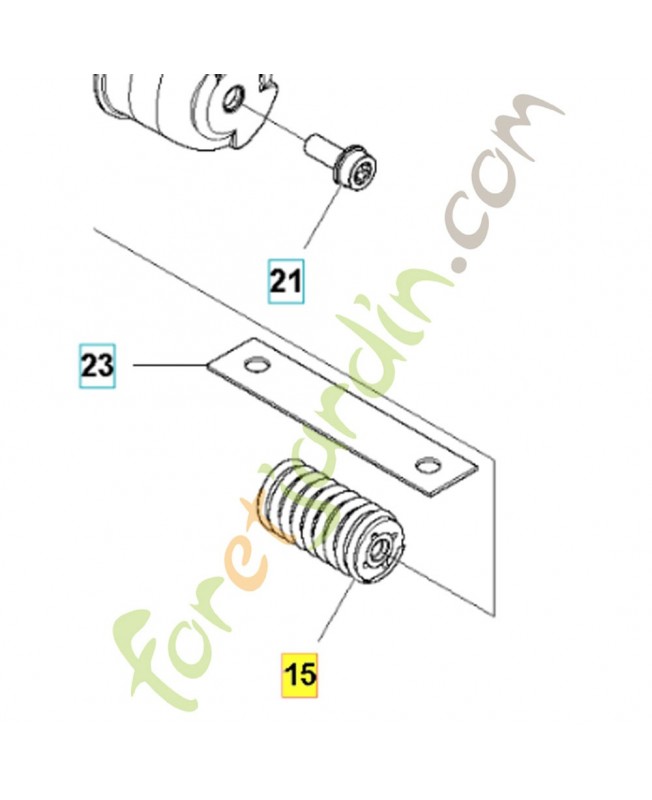 21

23

15

foretjardin.com