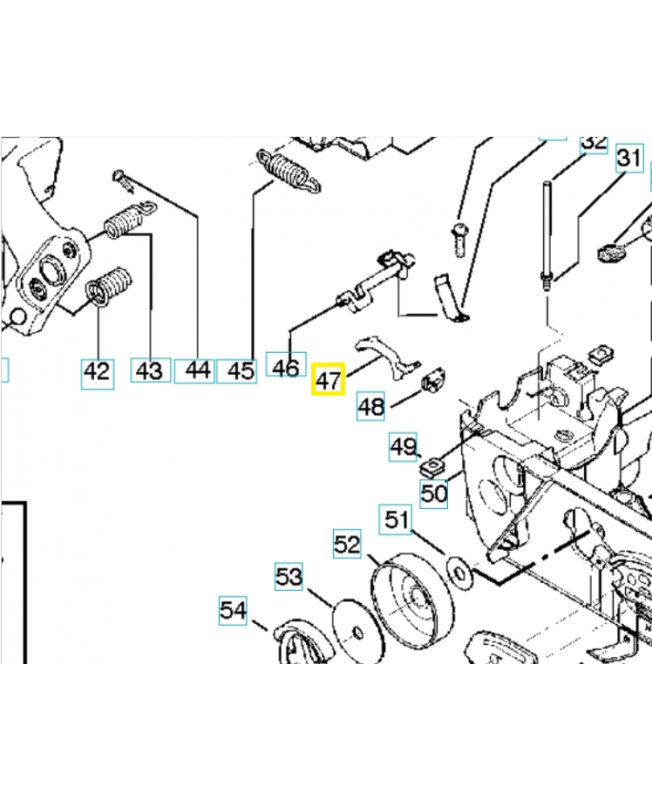 32
31
42
43
44
45
46
47
48
49
50
51
52
53
54