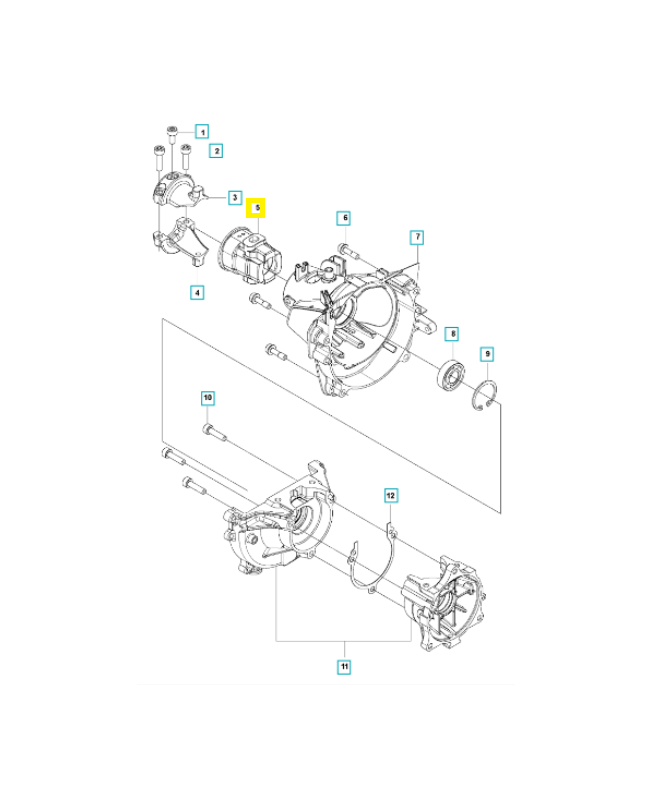 1
2
3
5
6
7
4
8
9
10
12
11